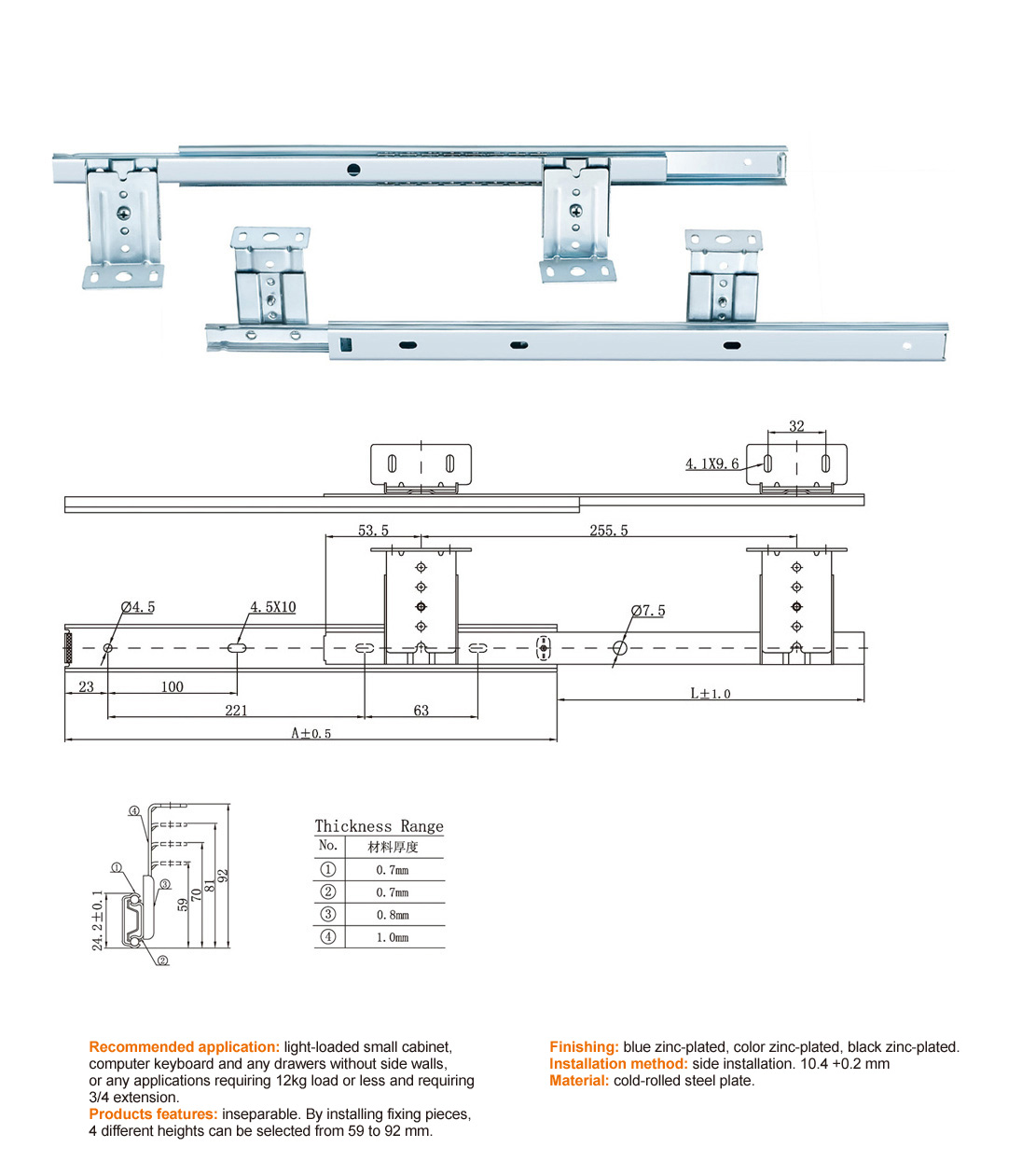 32
4.1X9.6
53.5
255.5
Ø4.5
4.5X10
Ø7.5
23
100
221
63
L±1.0
A±0.5

④
①
③
②
24.2±0.1
59
70
81
92

Thickness Range

| No. | 材料厚度 |
|---|---|
| ① | 0.7mm |
| ② | 0.7mm |
| ③ | 0.8mm |
| ④ | 1.0mm |

Recommended application: light-loaded small cabinet, computer keyboard and any drawers without side walls, or any applications requiring 12kg load or less and requiring 3/4 extension.
Products features: inseparable. By installing fixing pieces, 4 different heights can be selected from 59 to 92 mm.

Finishing: blue zinc-plated, color zinc-plated, black zinc-plated.
Installation method: side installation. 10.4 +0.2 mm
Material: cold-rolled steel plate.