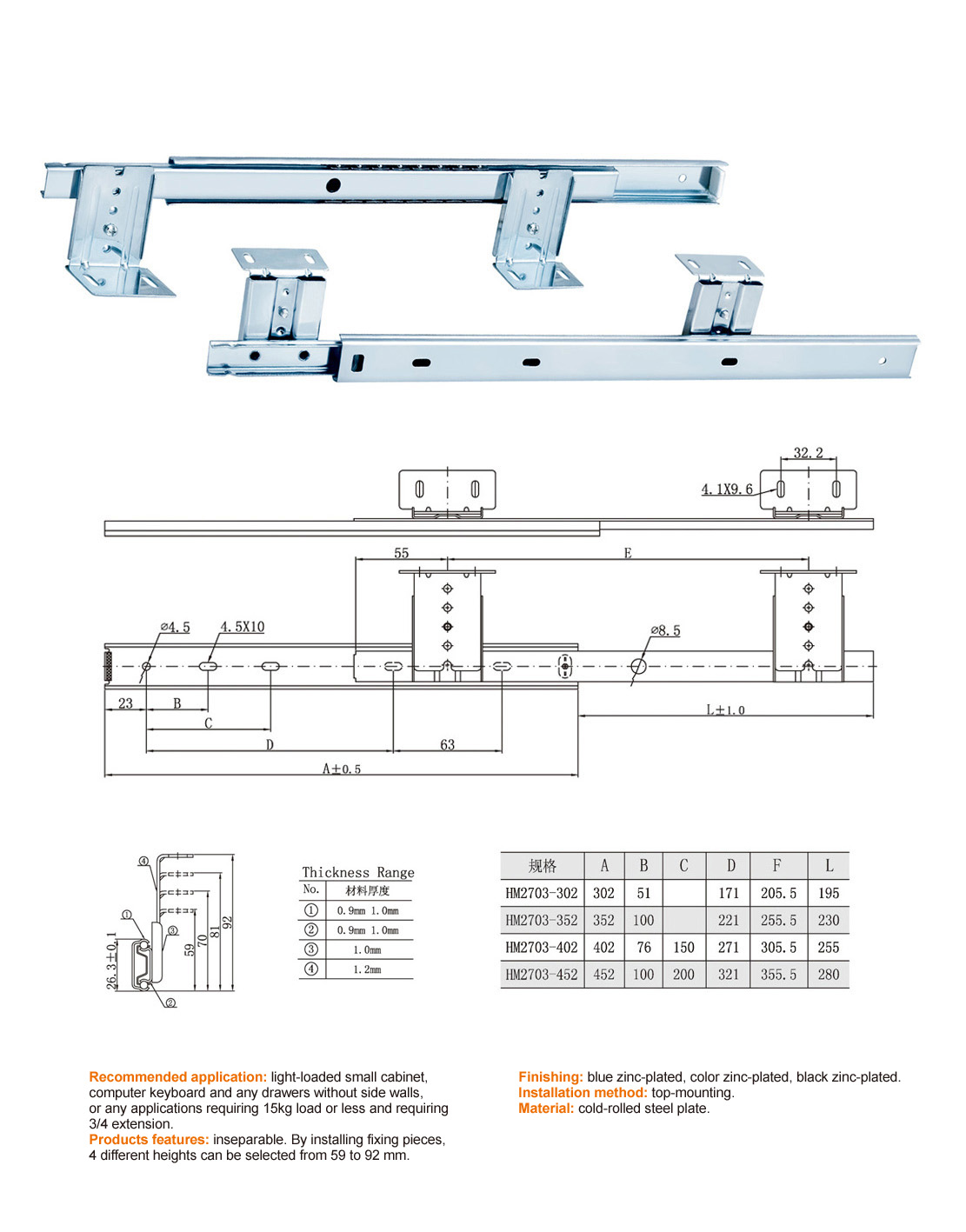 32.2

4.1X9.6

55

E

⌀4.5

4.5X10

⌀8.5

23

B

C

D

63

L±1.0

A±0.5

④

①

③

②

26.3±0.1

59

70

81

92

Thickness Range

| No. | 材料厚度 |
|---|---|
| ① | 0.9mm 1.0mm |
| ② | 0.9mm 1.0mm |
| ③ | 1.0mm |
| ④ | 1.2mm |

| 规格 | A | B | C | D | F | L |
|---|---|---|---|---|---|---|
| HM2703-302 | 302 | 51 | | 171 | 205.5 | 195 |
| HM2703-352 | 352 | 100 | | 221 | 255.5 | 230 |
| HM2703-402 | 402 | 76 | 150 | 271 | 305.5 | 255 |
| HM2703-452 | 452 | 100 | 200 | 321 | 355.5 | 280 |

Recommended application: light-loaded small cabinet, computer keyboard and any drawers without side walls, or any applications requiring 15kg load or less and requiring 3/4 extension.
Products features: inseparable. By installing fixing pieces, 4 different heights can be selected from 59 to 92 mm.

Finishing: blue zinc-plated, color zinc-plated, black zinc-plated.
Installation method: top-mounting.
Material: cold-rolled steel plate.