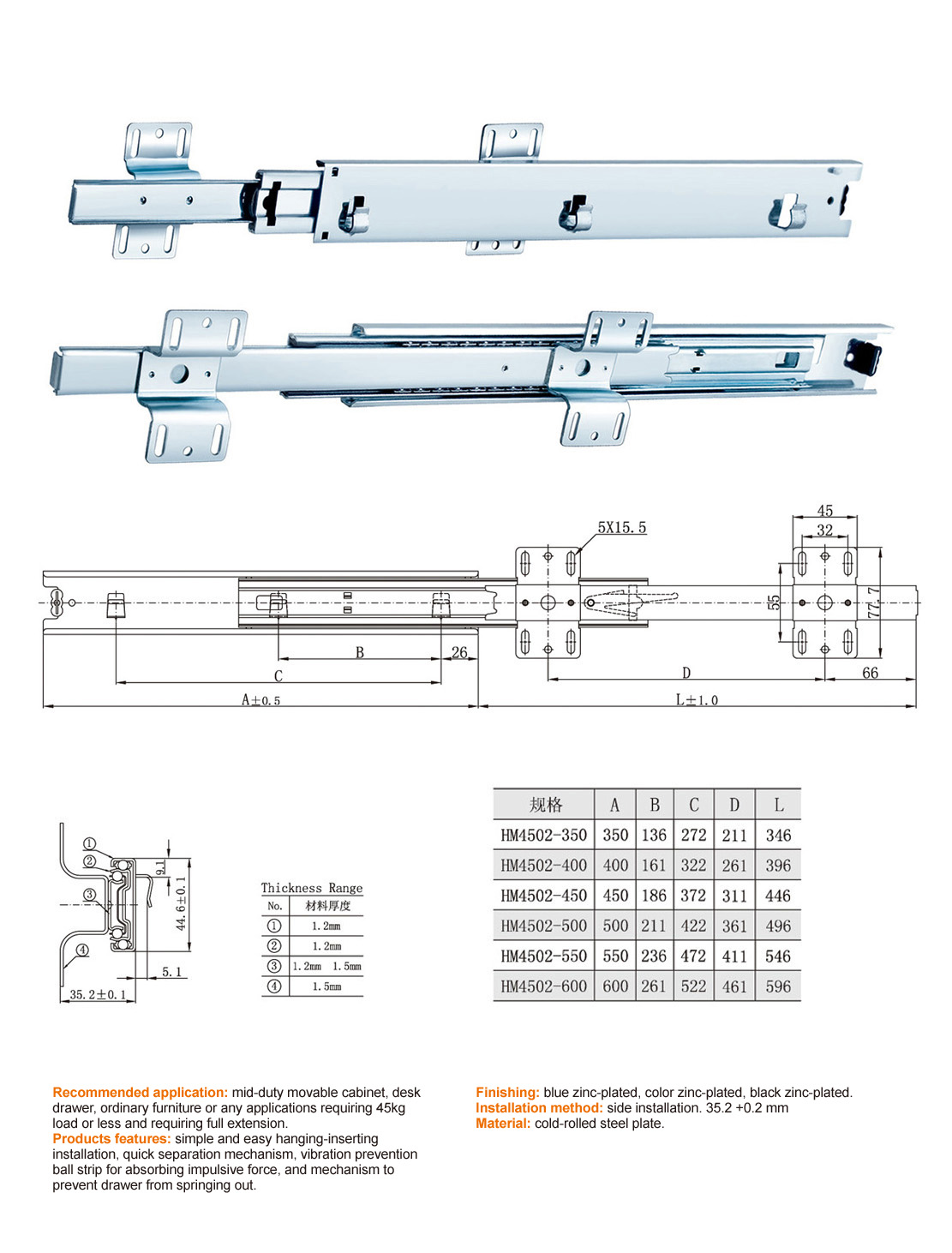 5X15.5

45

32

55

77.7

B

26

C

D

66

A±0.5

L±1.0

①

②

③

④

9.1

44.6±0.1

5.1

35.2±0.1

Thickness Range

| No. | 材料厚度 |
|---|---|
| ① | 1.2mm |
| ② | 1.2mm |
| ③ | 1.2mm 1.5mm |
| ④ | 1.5mm |

| 规格 | A | B | C | D | L |
|---|---|---|---|---|---|
| HM4502-350 | 350 | 136 | 272 | 211 | 346 |
| HM4502-400 | 400 | 161 | 322 | 261 | 396 |
| HM4502-450 | 450 | 186 | 372 | 311 | 446 |
| HM4502-500 | 500 | 211 | 422 | 361 | 496 |
| HM4502-550 | 550 | 236 | 472 | 411 | 546 |
| HM4502-600 | 600 | 261 | 522 | 461 | 596 |

Recommended application: mid-duty movable cabinet, desk drawer, ordinary furniture or any applications requiring 45kg load or less and requiring full extension.
Products features: simple and easy hanging-inserting installation, quick separation mechanism, vibration prevention ball strip for absorbing impulsive force, and mechanism to prevent drawer from springing out.

Finishing: blue zinc-plated, color zinc-plated, black zinc-plated.
Installation method: side installation. 35.2 +0.2 mm
Material: cold-rolled steel plate.